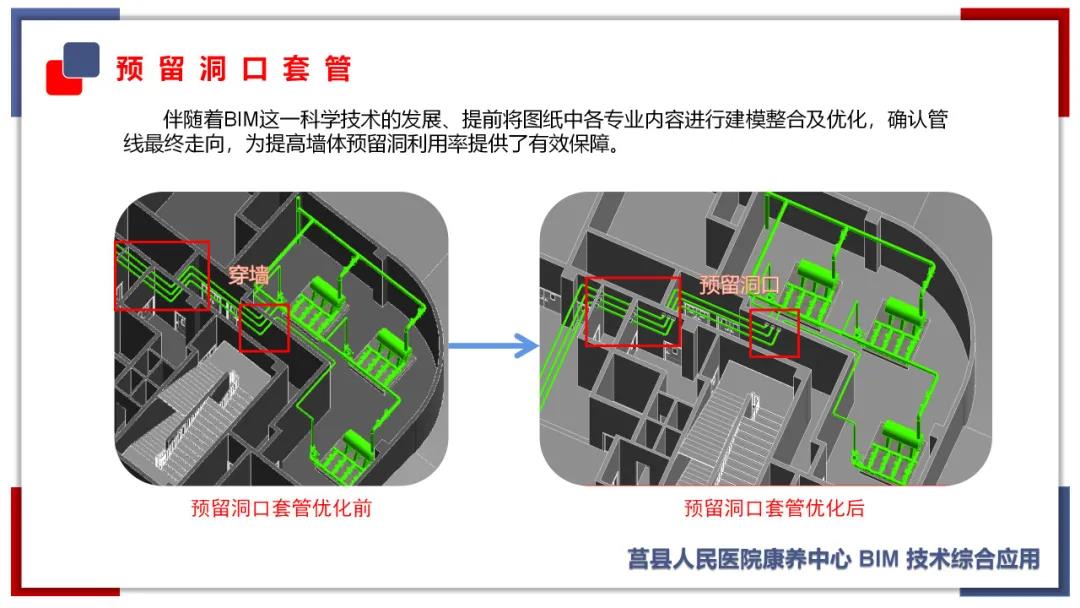 预留洞口套管

伴随着BIM这一科学技术的发展、提前将图纸中各专业内容进行建模整合及优化，确认管线最终走向，为提高墙体预留洞利用率提供了有效保障。

穿墙

预留洞口

预留洞口套管优化前

预留洞口套管优化后

莒县人民医院康养中心 BIM 技术综合应用